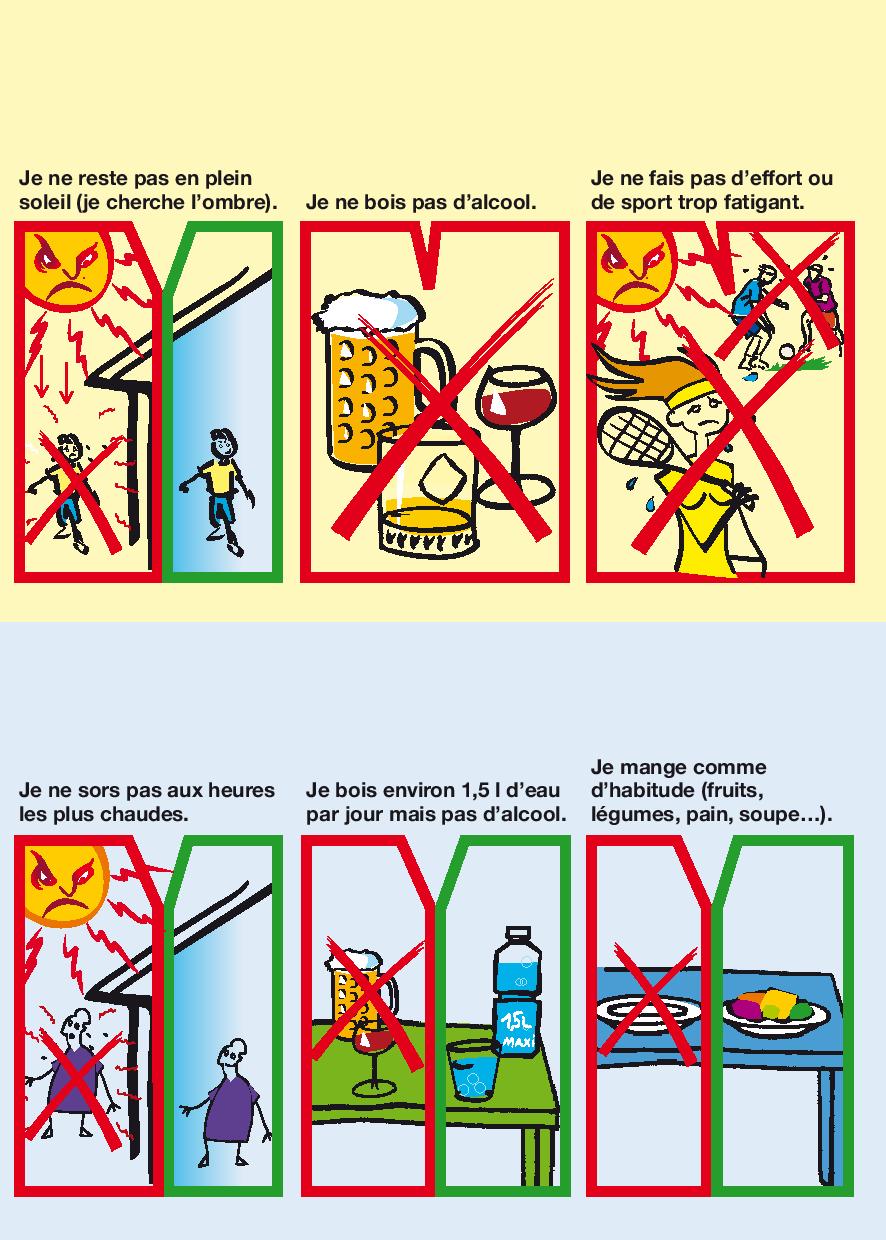 Je ne reste pas en plein soleil (je cherche l'ombre).

Je ne bois pas d'alcool.

Je ne fais pas d'effort ou de sport trop fatigant.

Je ne sors pas aux heures les plus chaudes.

Je bois environ 1,5 l d'eau par jour mais pas d'alcool.

1,5L MAXI

Je mange comme d'habitude (fruits, légumes, pain, soupe…).